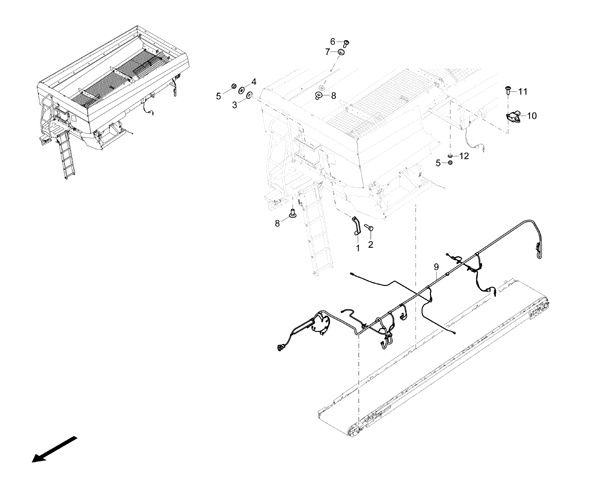 6
7
4
5
3
8
11
10
12
5
8
1
2
9